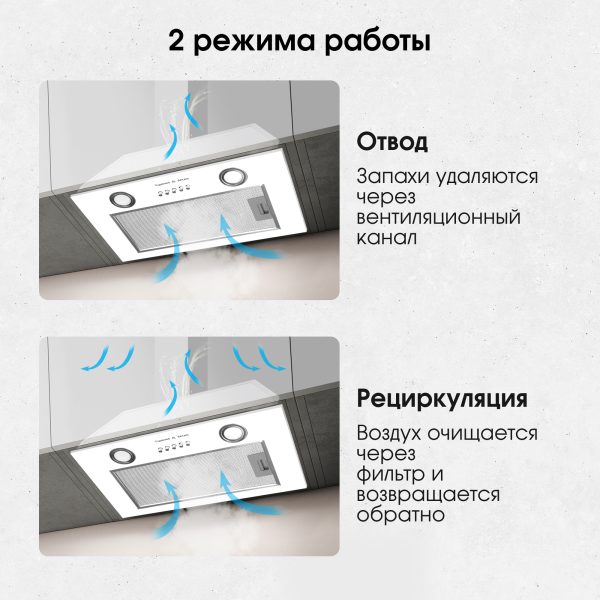 2 режима работы

Отвод

Запахи удаляются через вентиляционный канал

Рециркуляция

Воздух очищается через фильтр и возвращается обратно