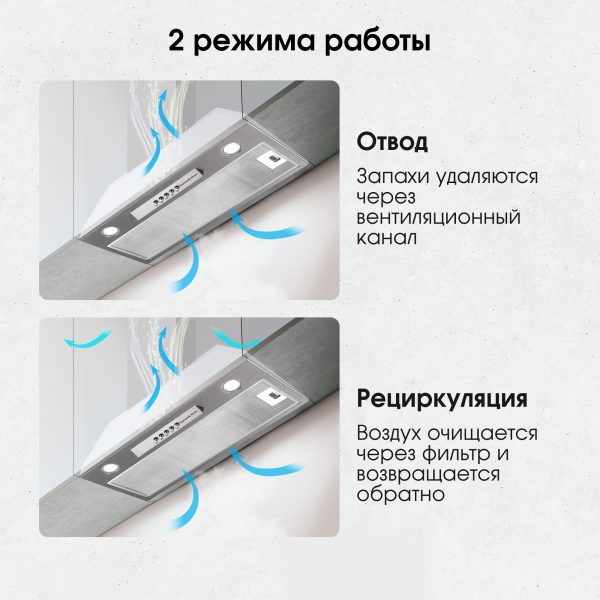 2 режима работы

Отвод

Запахи удаляются через вентиляционный канал

Рециркуляция

Воздух очищается через фильтр и возвращается обратно