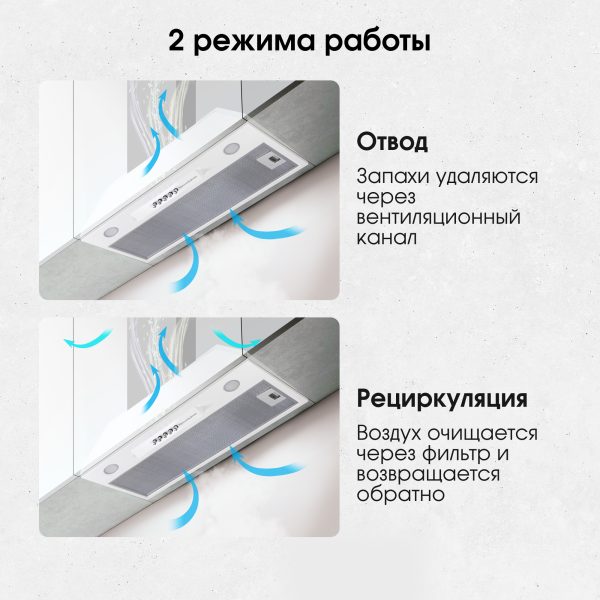 2 режима работы

Отвод

Запахи удаляются через вентиляционный канал

Рециркуляция

Воздух очищается через фильтр и возвращается обратно